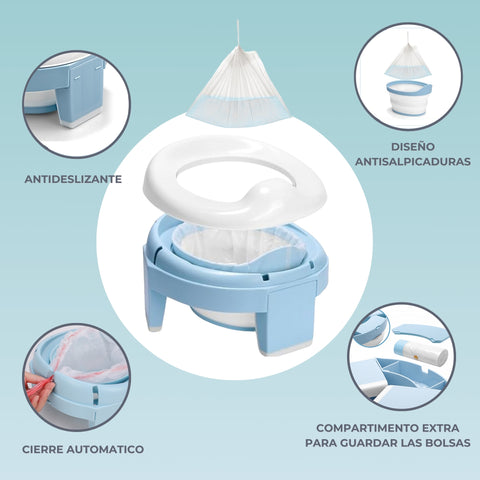 ANTIDESLIZANTE

DISEÑO ANTISALPICADURAS

CIERRE AUTOMATICO

COMPARTIMENTO EXTRA PARA GUARDAR LAS BOLSAS