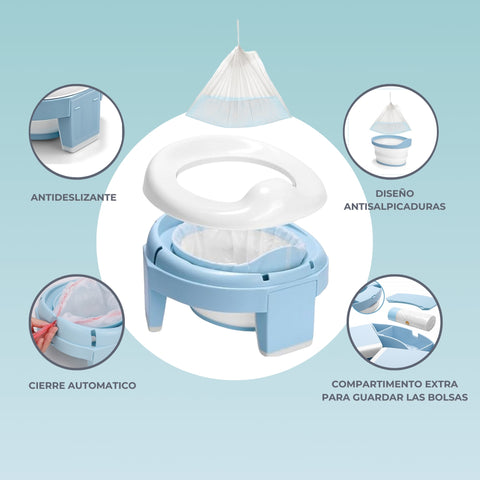 ANTIDESLIZANTE

DISEÑO ANTISALPICADURAS

CIERRE AUTOMATICO

COMPARTIMENTO EXTRA PARA GUARDAR LAS BOLSAS